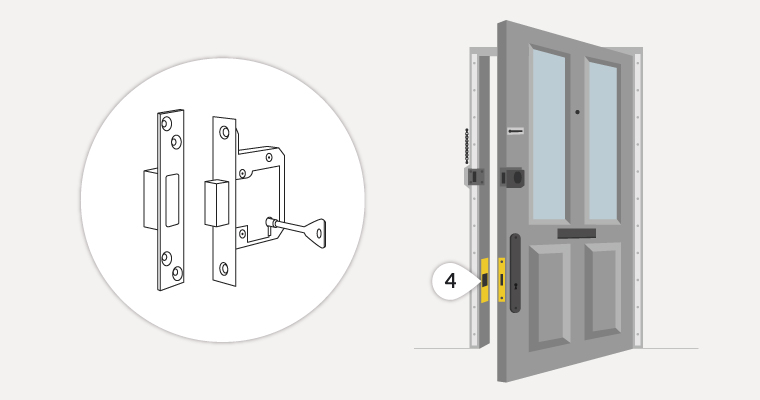 4